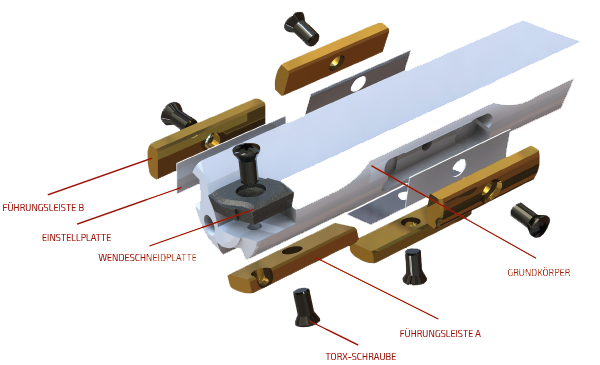 FÜHRUNGSLEISTE B

EINSTELLPLATTE

WENDESCHNEIDPLATTE

GRUNDKÖRPER

FÜHRUNGSLEISTE A

TORX-SCHRAUBE